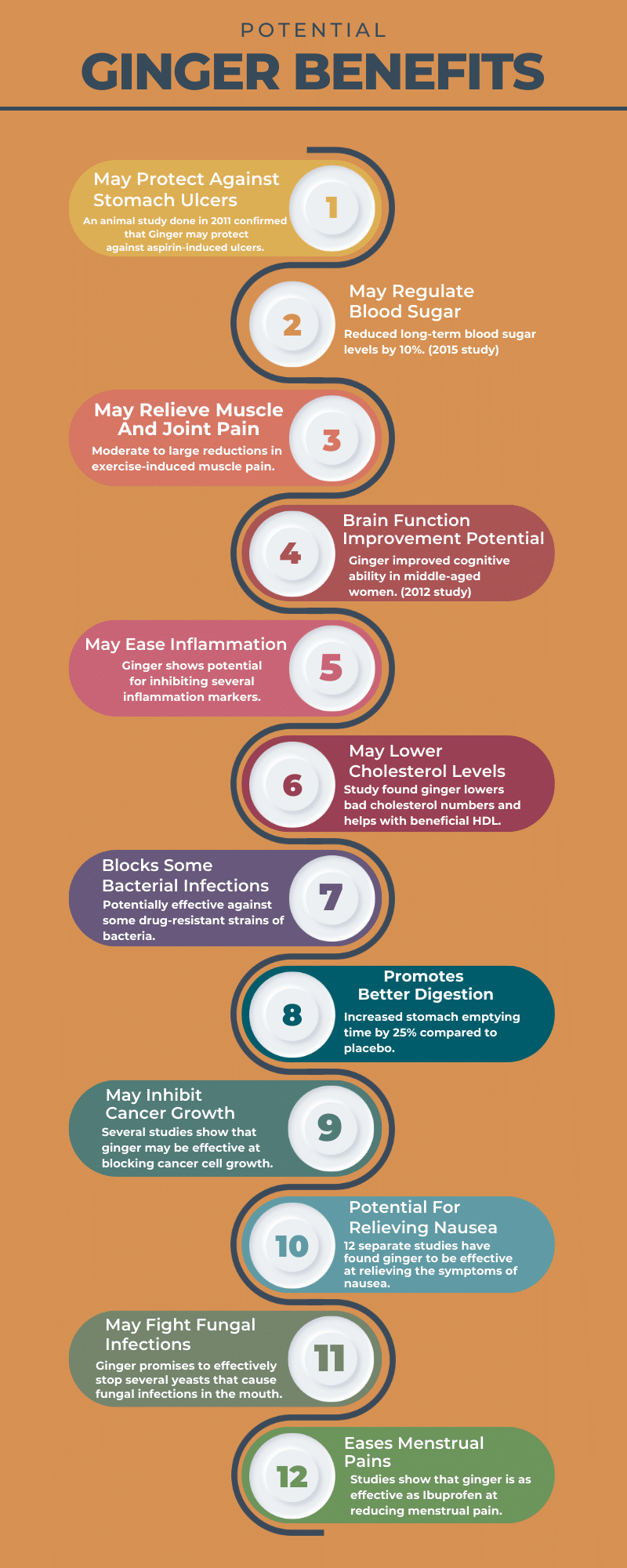 POTENTIAL
GINGER BENEFITS

May Protect Against Stomach Ulcers
An animal study done in 2011 confirmed that Ginger may protect against aspirin-induced ulcers.
1

2
May Regulate Blood Sugar
Reduced long-term blood sugar levels by 10%. (2015 study)

May Relieve Muscle And Joint Pain
Moderate to large reductions in exercise-induced muscle pain.
3

4
Brain Function Improvement Potential
Ginger improved cognitive ability in middle-aged women. (2012 study)

May Ease Inflammation
Ginger shows potential for inhibiting several inflammation markers.
5

6
May Lower Cholesterol Levels
Study found ginger lowers bad cholesterol numbers and helps with beneficial HDL.

Blocks Some Bacterial Infections
Potentially effective against some drug-resistant strains of bacteria.
7

8
Promotes Better Digestion
Increased stomach emptying time by 25% compared to placebo.

May Inhibit Cancer Growth
Several studies show that ginger may be effective at blocking cancer cell growth.
9

10
Potential For Relieving Nausea
12 separate studies have found ginger to be effective at relieving the symptoms of nausea.

May Fight Fungal Infections
Ginger promises to effectively stop several yeasts that cause fungal infections in the mouth.
11

12
Eases Menstrual Pains
Studies show that ginger is as effective as Ibuprofen at reducing menstrual pain.